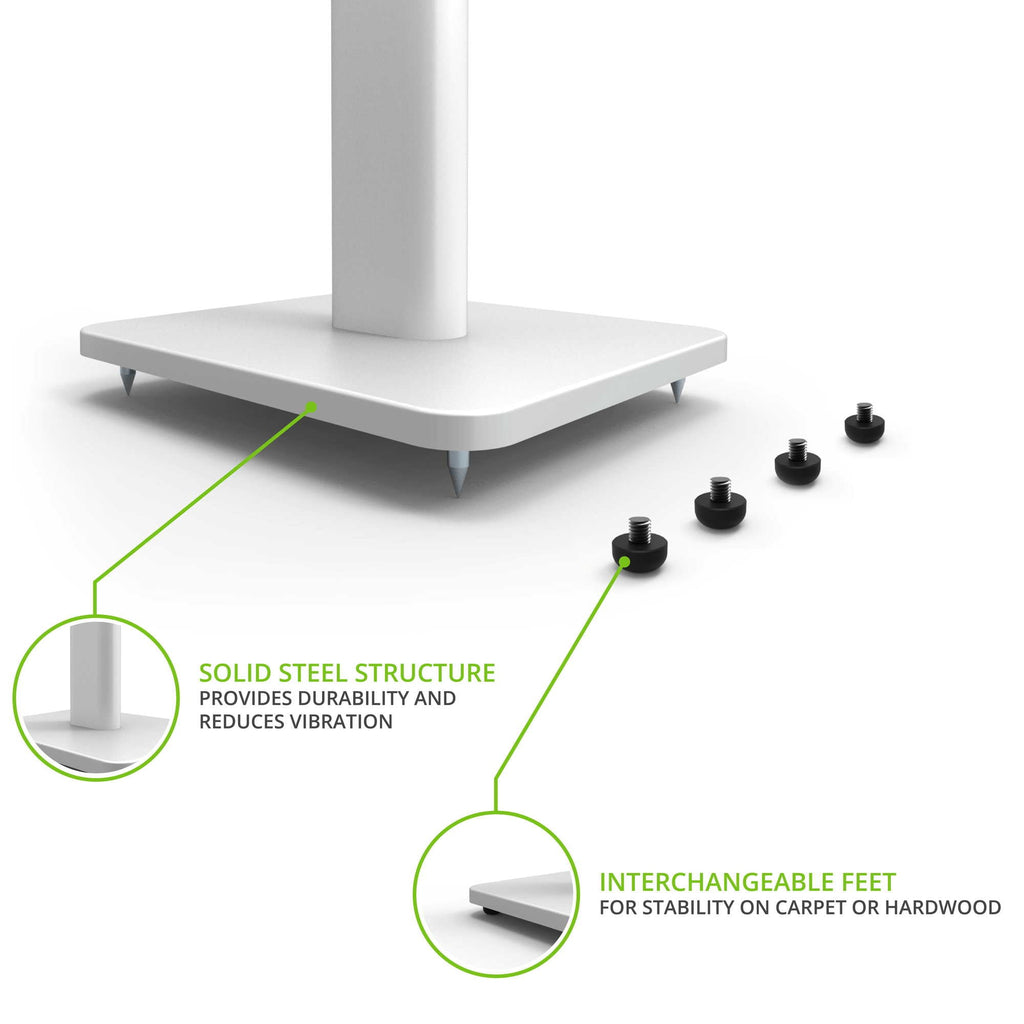 SOLID STEEL STRUCTURE
PROVIDES DURABILITY AND REDUCES VIBRATION

INTERCHANGEABLE FEET
FOR STABILITY ON CARPET OR HARDWOOD